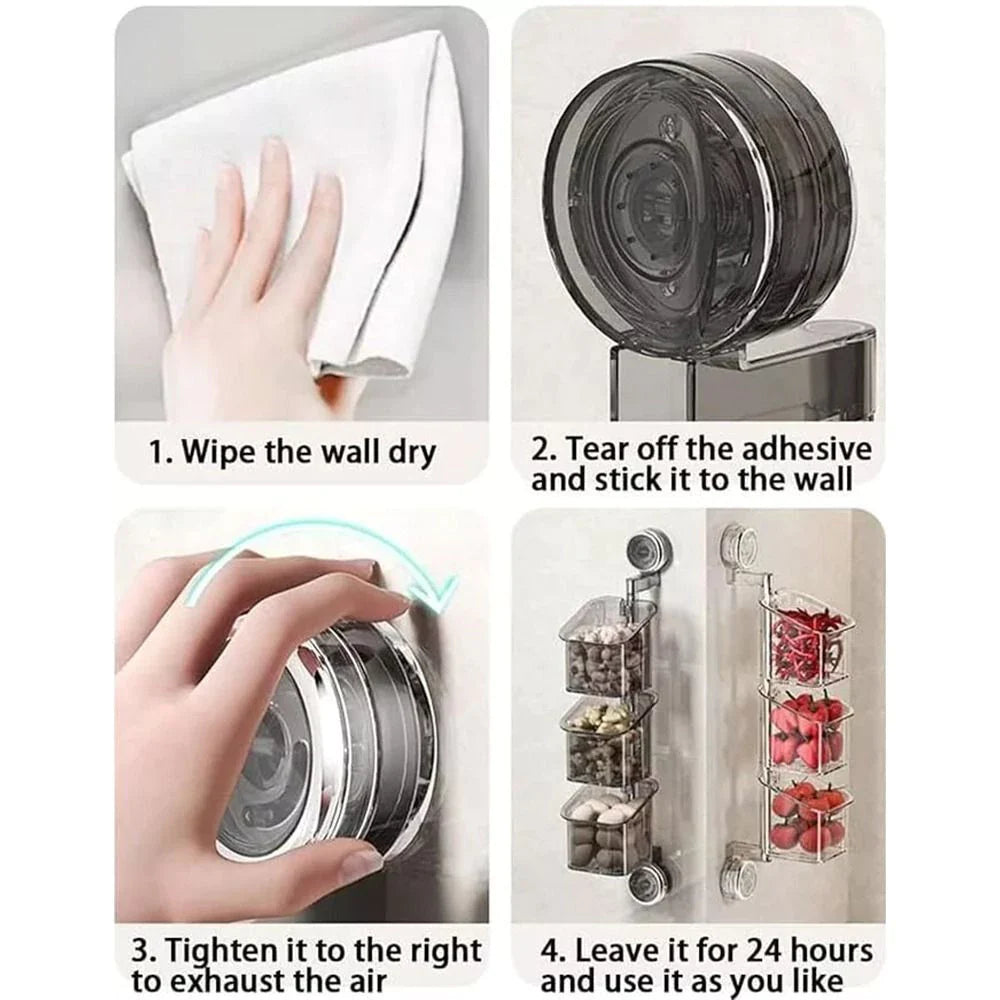 1. Wipe the wall dry

2. Tear off the adhesive and stick it to the wall

3. Tighten it to the right to exhaust the air

4. Leave it for 24 hours and use it as you like