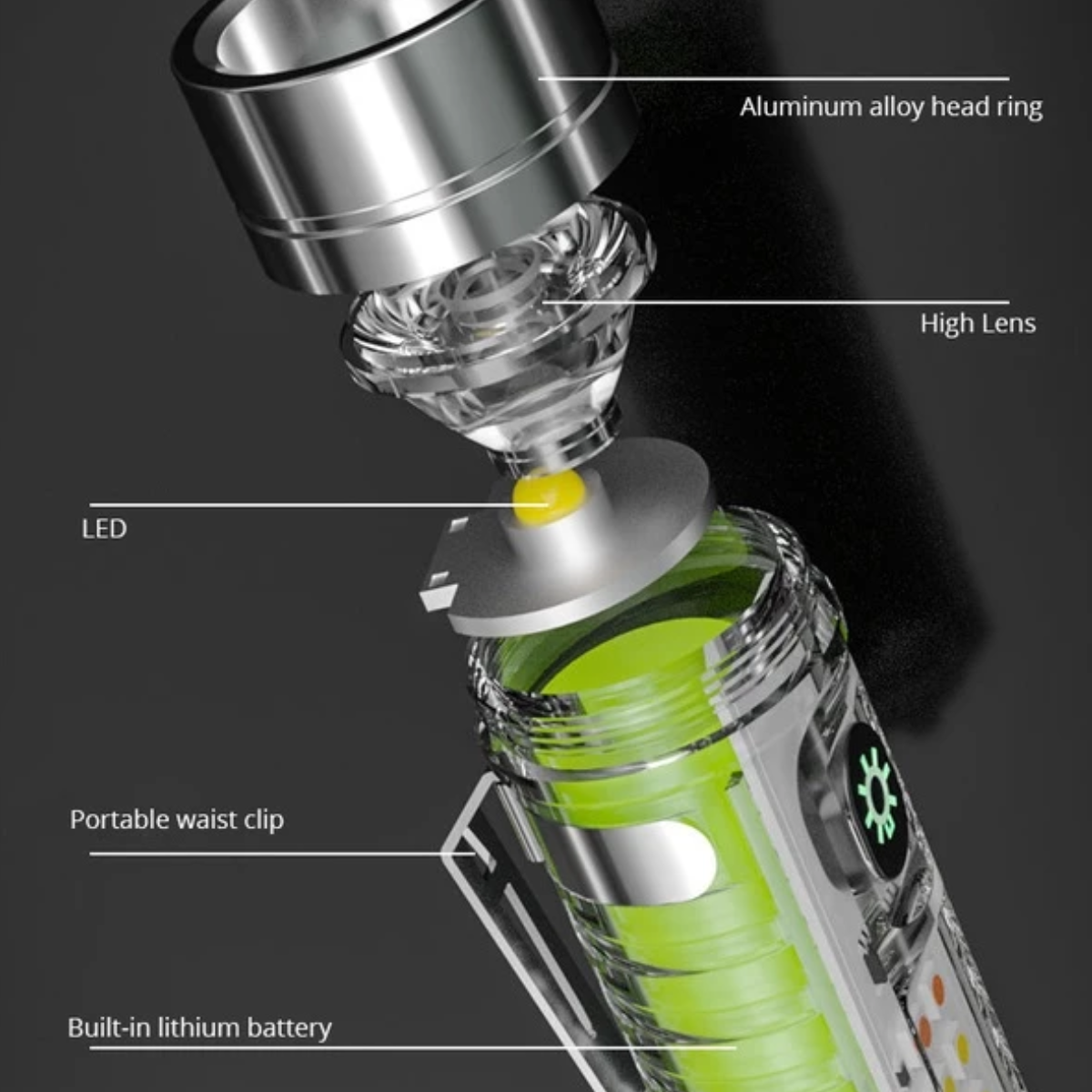 Aluminum alloy head ring

High Lens

LED

Portable waist clip

Built-in lithium battery