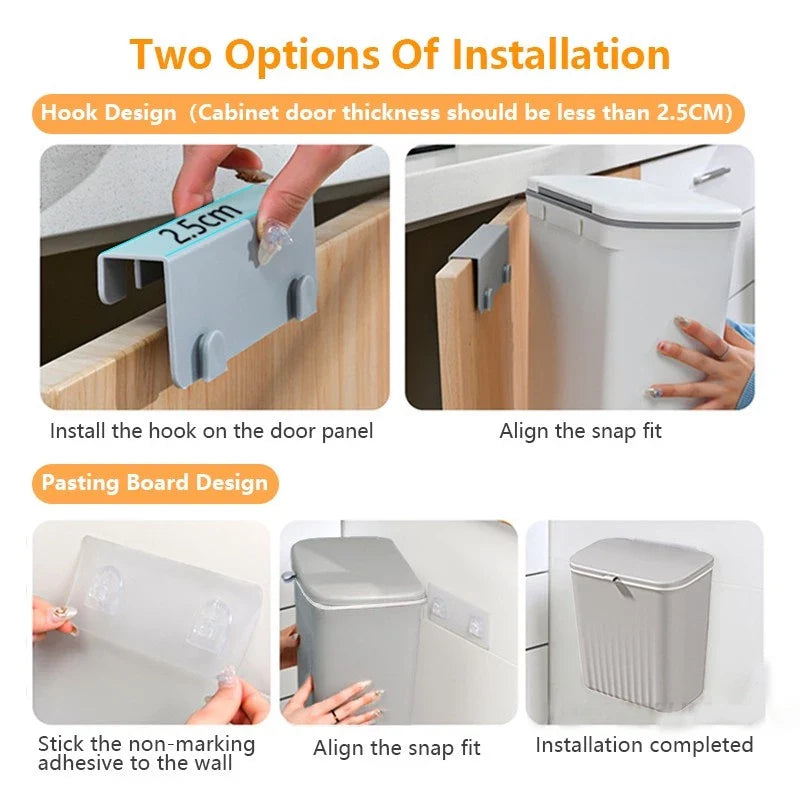 Two Options Of Installation

Hook Design (Cabinet door thickness should be less than 2.5CM)

2.5cm

Install the hook on the door panel

Align the snap fit

Pasting Board Design

Stick the non-marking adhesive to the wall

Align the snap fit

Installation completed