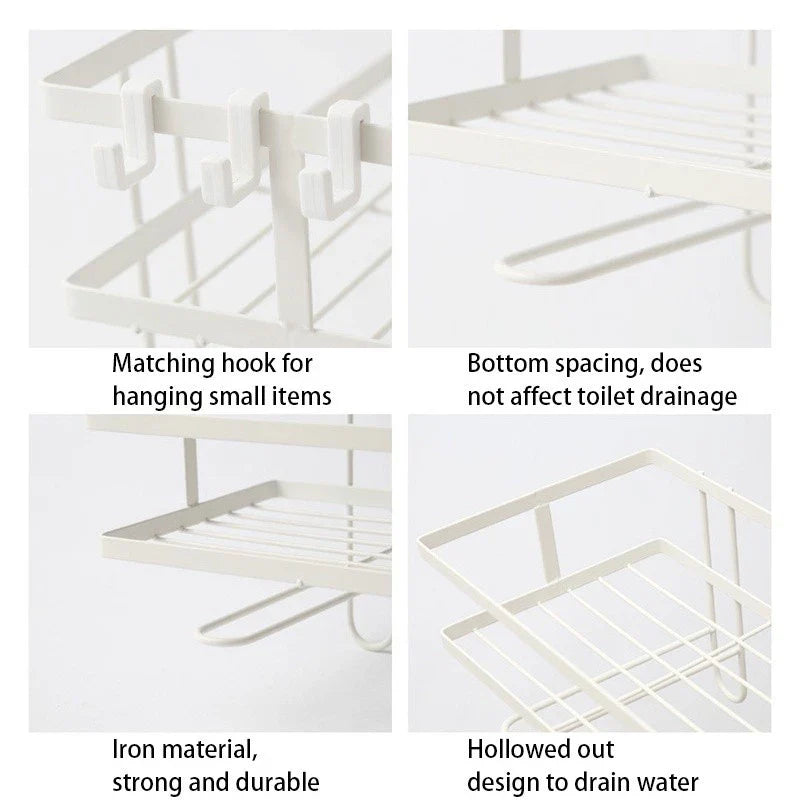 Matching hook for hanging small items

Bottom spacing, does not affect toilet drainage

Iron material, strong and durable

Hollowed out design to drain water