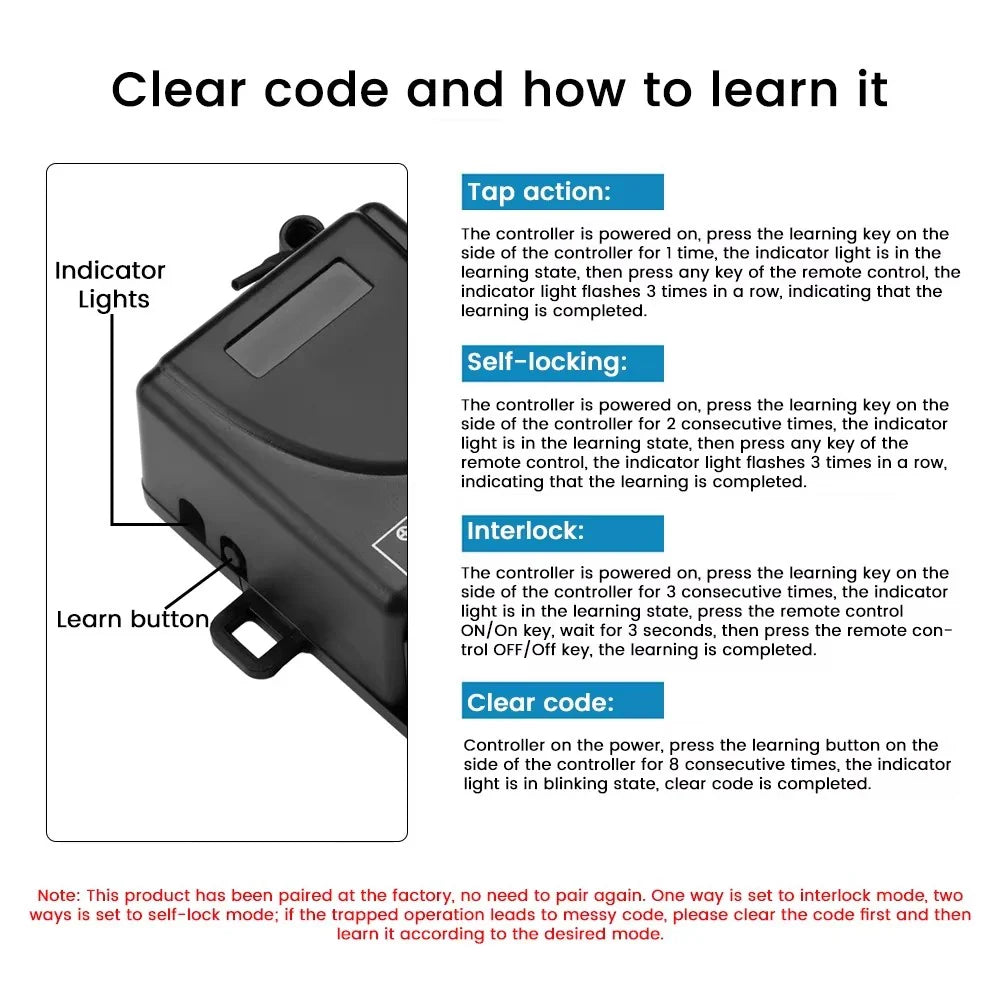 Clear code and how to learn it

Indicator Lights

Learn button

Tap action:

The controller is powered on, press the learning key on the side of the controller for 1 time, the indicator light is in the learning state, then press any key of the remote control, the indicator light flashes 3 times in a row, indicating that the learning is completed.

Self-locking:

The controller is powered on, press the learning key on the side of the controller for 2 consecutive times, the indicator light is in the learning state, then press any key of the remote control, the indicator light flashes 3 times in a row, indicating that the learning is completed.

Interlock:

The controller is powered on, press the learning key on the side of the controller for 3 consecutive times, the indicator light is in the learning state, press the remote control ON/On key, wait for 3 seconds, then press the remote control OFF/Off key, the learning is completed.

Clear code:

Controller on the power, press the learning button on the side of the controller for 8 consecutive times, the indicator light is in blinking state, clear code is completed.

Note: This product has been paired at the factory, no need to pair again. One way is set to interlock mode, two ways is set to self-lock mode; if the trapped operation leads to messy code, please clear the code first and then learn it according to the desired mode.