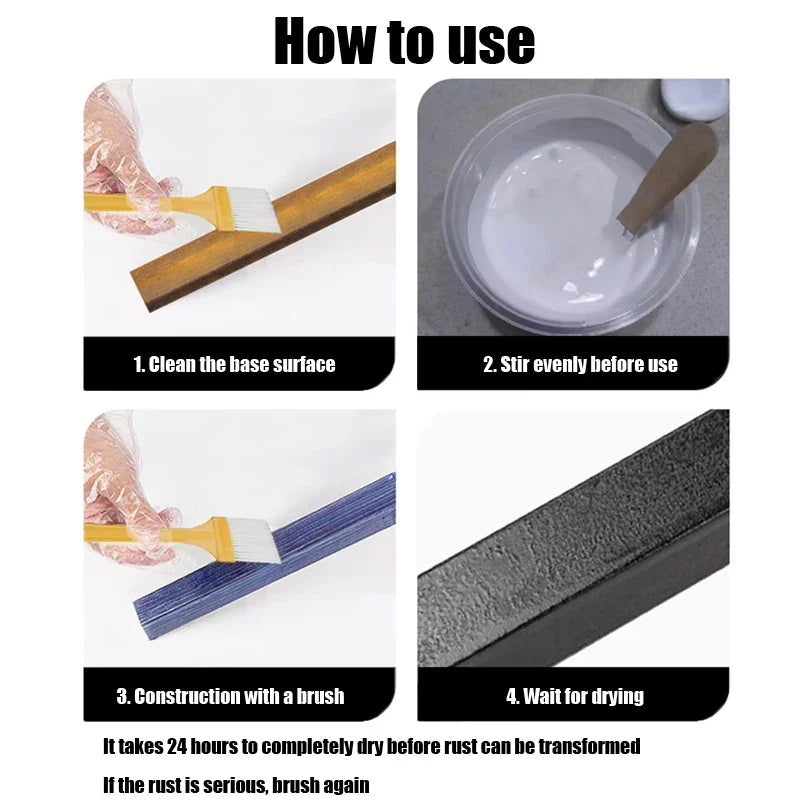 How to use

1. Clean the base surface

2. Stir evenly before use

3. Construction with a brush

4. Wait for drying

It takes 24 hours to completely dry before rust can be transformed

If the rust is serious, brush again