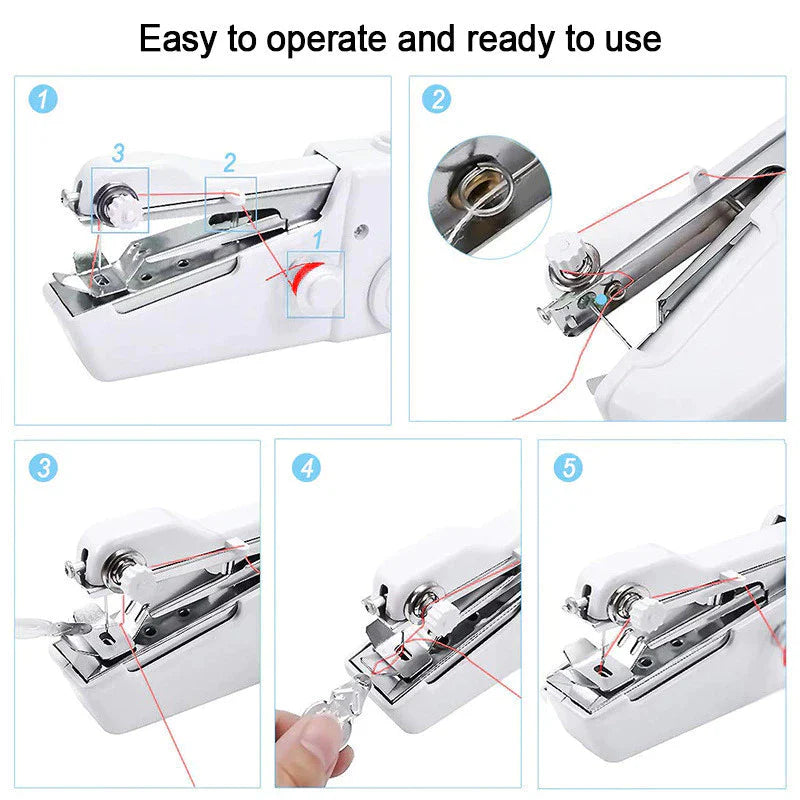 Easy to operate and ready to use

1

3

2

1

2

3

4

5