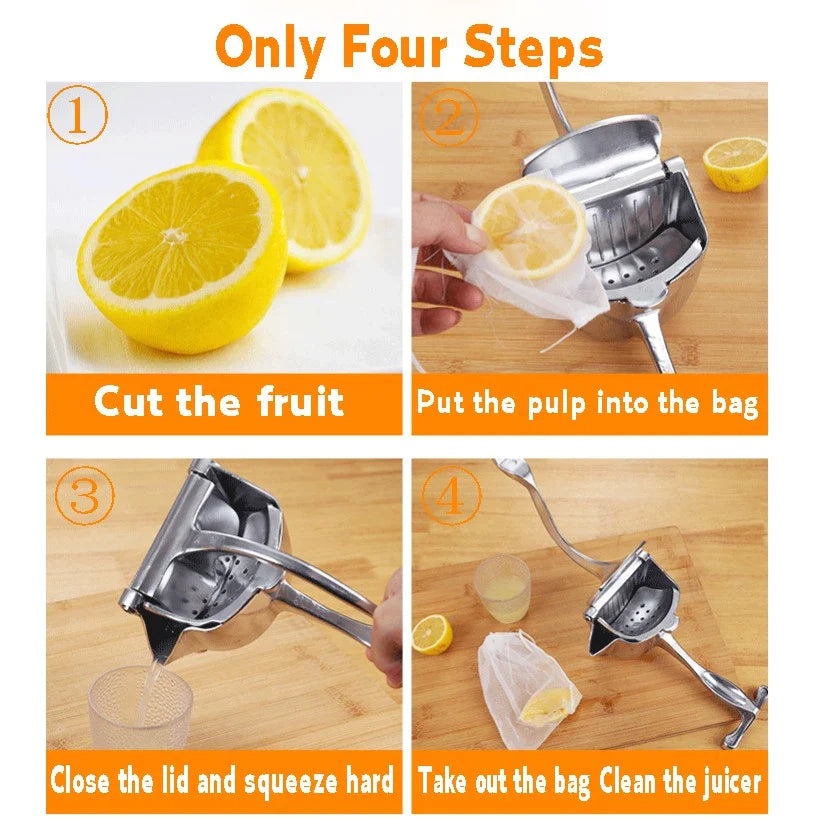 Only Four Steps

①

Cut the fruit

②

Put the pulp into the bag

③

Close the lid and squeeze hard

④

Take out the bag Clean the juicer