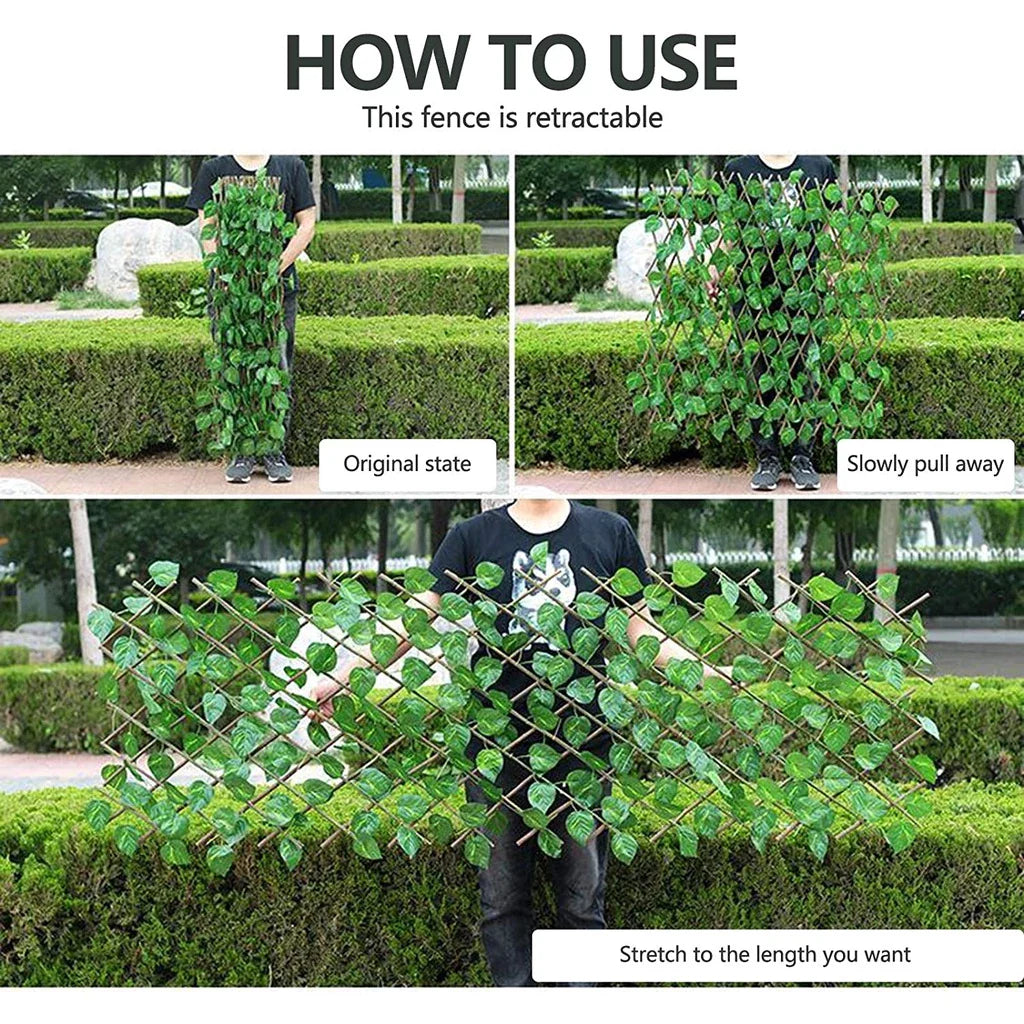 HOW TO USE
This fence is retractable

Original state

Slowly pull away

Stretch to the length you want