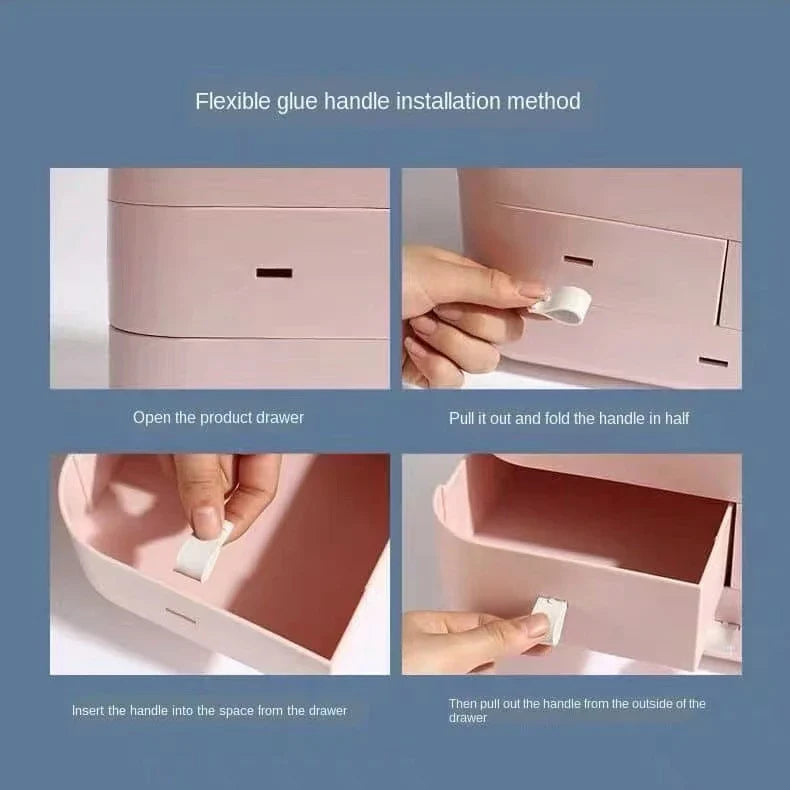 Flexible glue handle installation method

Open the product drawer

Pull it out and fold the handle in half

Insert the handle into the space from the drawer

Then pull out the handle from the outside of the drawer