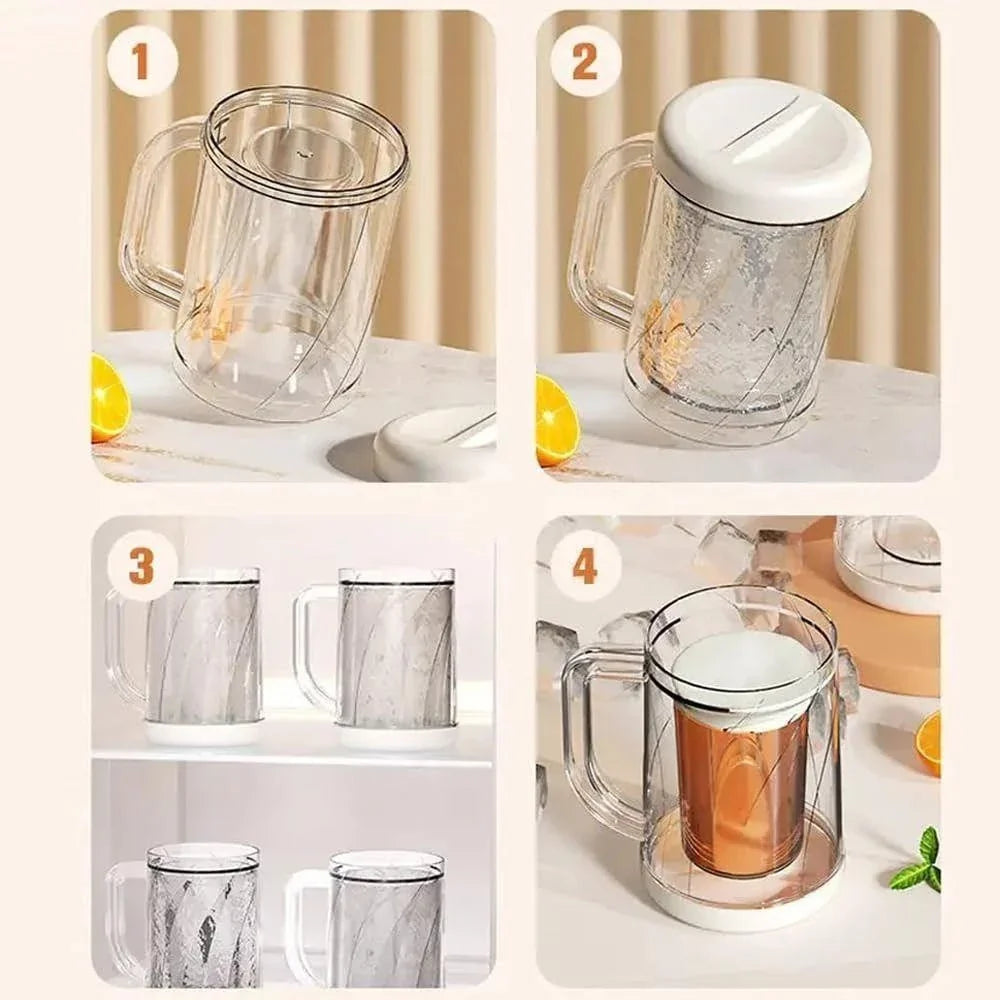 1

2

3

4