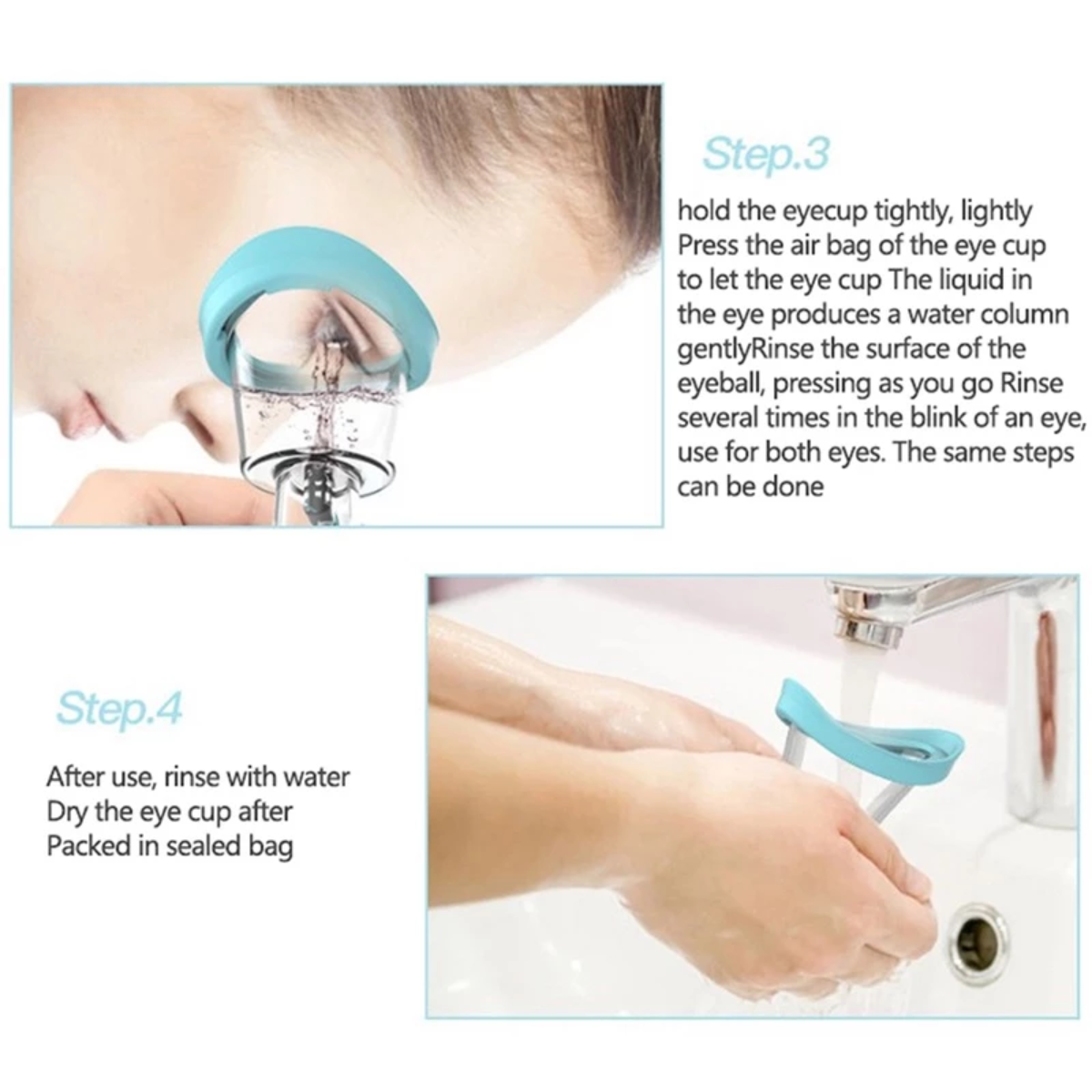 Step.3

hold the eyecup tightly, lightly Press the air bag of the eye cup to let the eye cup The liquid in the eye produces a water column gentlyRinse the surface of the eyeball, pressing as you go Rinse several times in the blink of an eye, use for both eyes. The same steps can be done

Step.4

After use, rinse with water
Dry the eye cup after
Packed in sealed bag